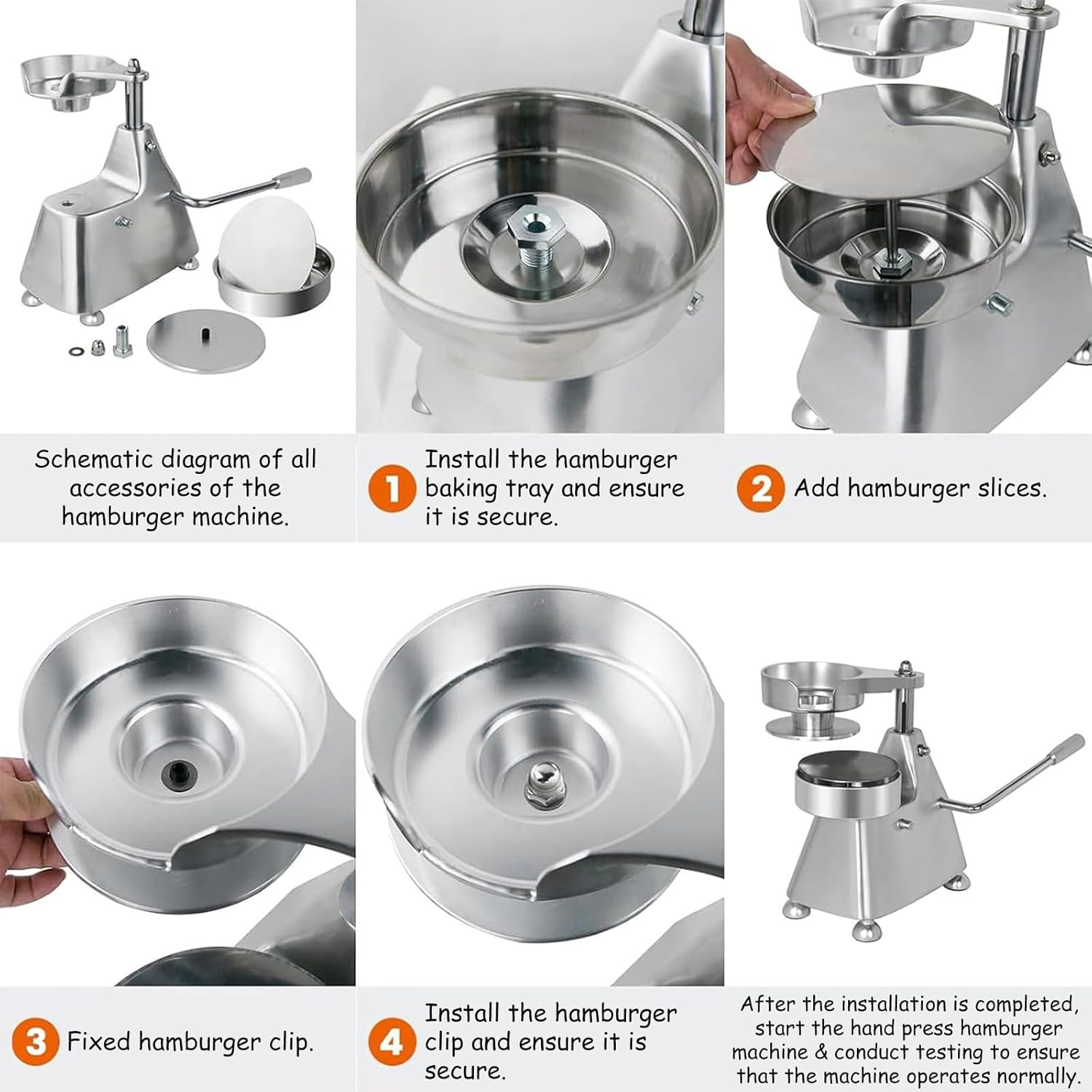 Schematic diagram of all accessories of the hamburger machine.

1 Install the hamburger baking tray and ensure it is secure.

2 Add hamburger slices.

3 Fixed hamburger clip.

4 Install the hamburger clip and ensure it is secure.

After the installation is completed, start the hand press hamburger machine & conduct testing to ensure that the machine operates normally.